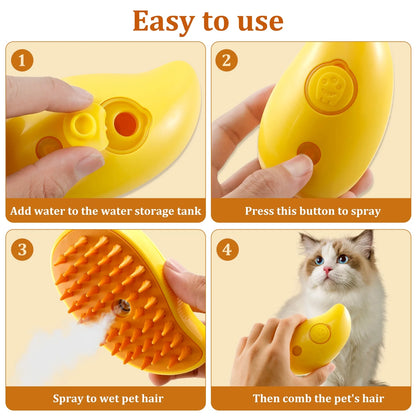 Easy to use

1

Add water to the water storage tank

2

Press this button to spray

3

Spray to wet pet hair

4

Then comb the pet's hair