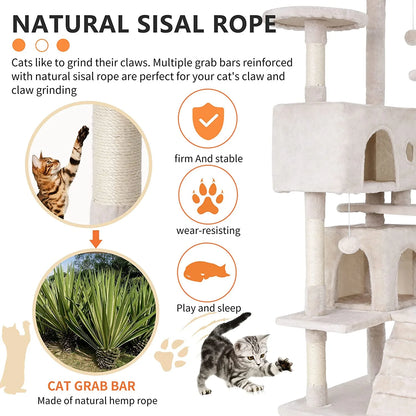 NATURAL SISAL ROPE

Cats like to grind their claws. Multiple grab bars reinforced with natural sisal rope are perfect for your cat's claw and claw grinding

firm And stable

wear-resisting

Play and sleep

CAT GRAB BAR

Made of natural hemp rope